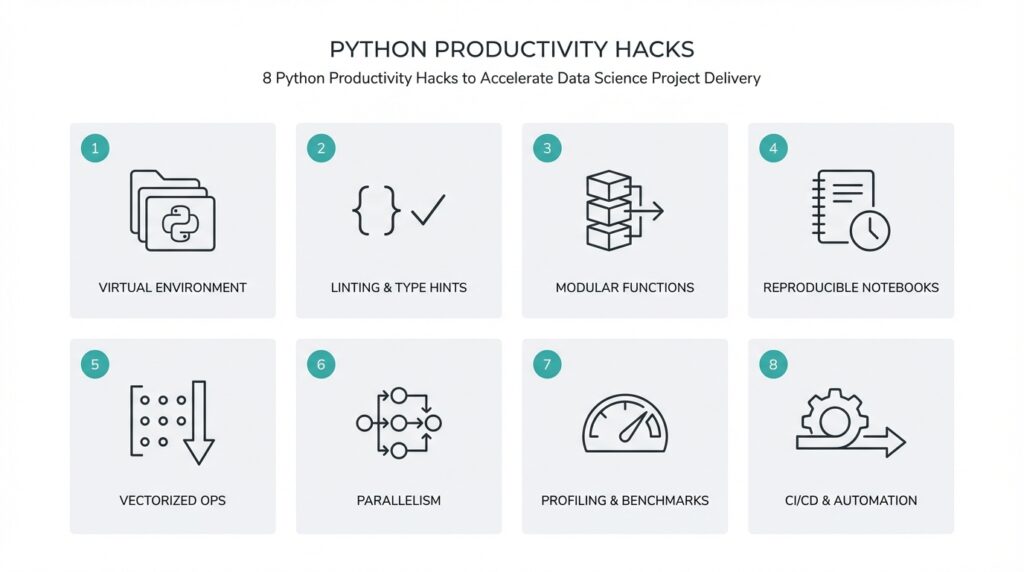 PYTHON PRODUCTIVITY HACKS
8 Python Productivity Hacks to Accelerate Data Science Project Delivery

1
VIRTUAL ENVIRONMENT

2
{ }
LINTING & TYPE HINTS

3
MODULAR FUNCTIONS

4
REPRODUCIBLE NOTEBOOKS

5
VECTORIZED OPS

6
PARALLELISM

7
PROFILING & BENCHMARKS

8
CI/CD & AUTOMATION